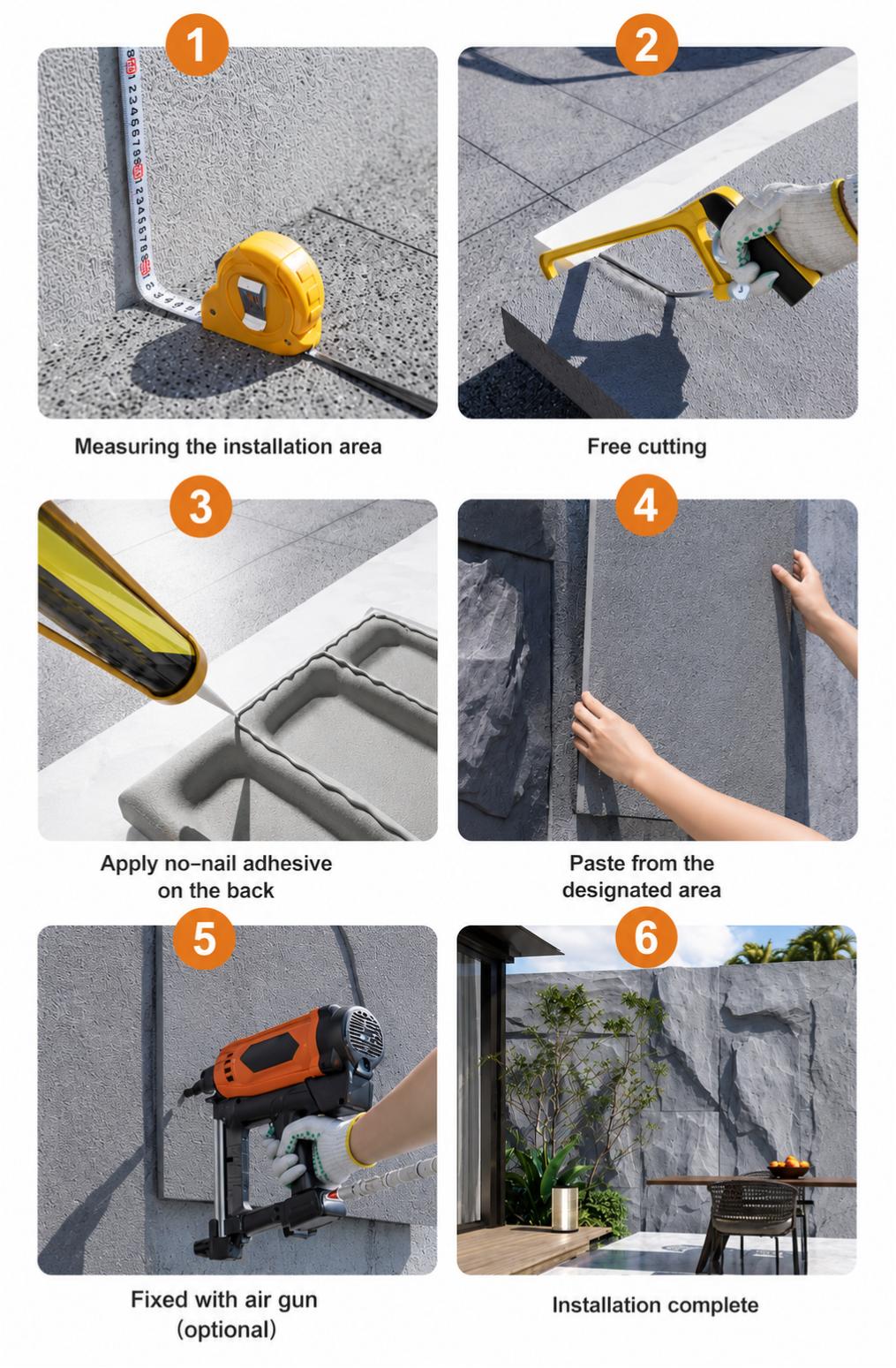 1

Measuring the installation area

2

Free cutting

3

Apply no-nail adhesive on the back

4

Paste from the designated area

5

Fixed with air gun (optional)

6

Installation complete